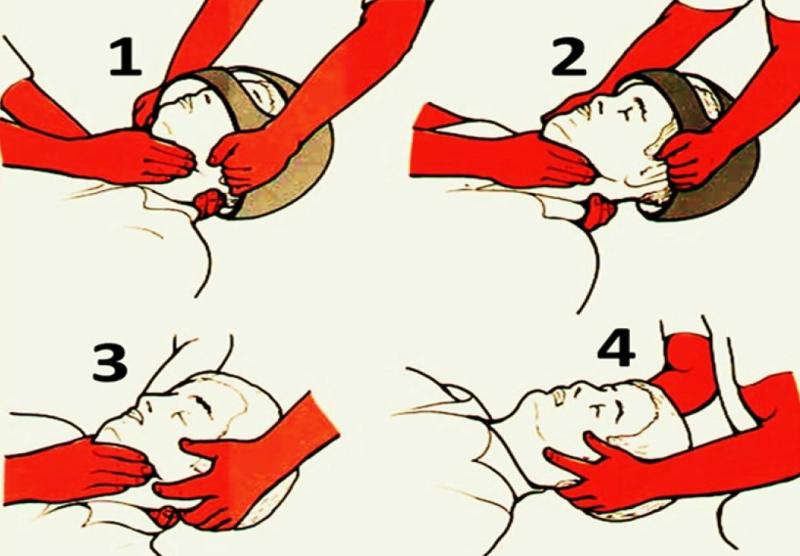 1

2

3

4